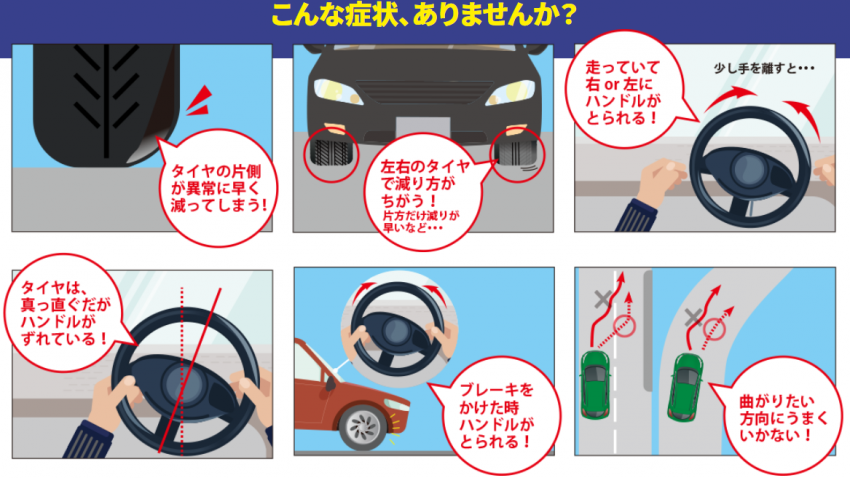 こんな症状、ありませんか?

タイヤの片側が異常に早く減ってしまう!

左右のタイヤで減り方がちがう!
片方だけ減りが早いなど・・・

走っていて右 or 左にハンドルがとられる!

少し手を離すと・・・

タイヤは、真っ直ぐだがハンドルがずれている!

ブレーキをかけた時ハンドルがとられる!

曲がりたい方向にうまくいかない!