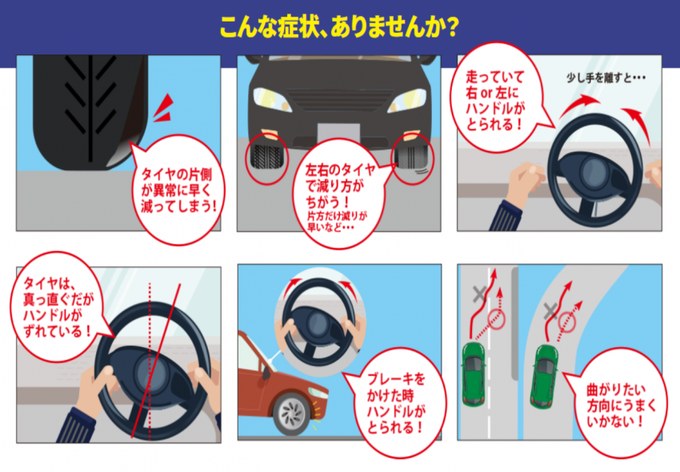 こんな症状、ありませんか？

タイヤの片側が異常に早く減ってしまう！

左右のタイヤで減り方がちがう！
片方だけ減りが早いなど・・・

走っていて右 or 左にハンドルがとられる！

少し手を離すと・・・

タイヤは、真っ直ぐだがハンドルがずれている！

ブレーキをかけた時ハンドルがとられる！

曲がりたい方向にうまくいかない！