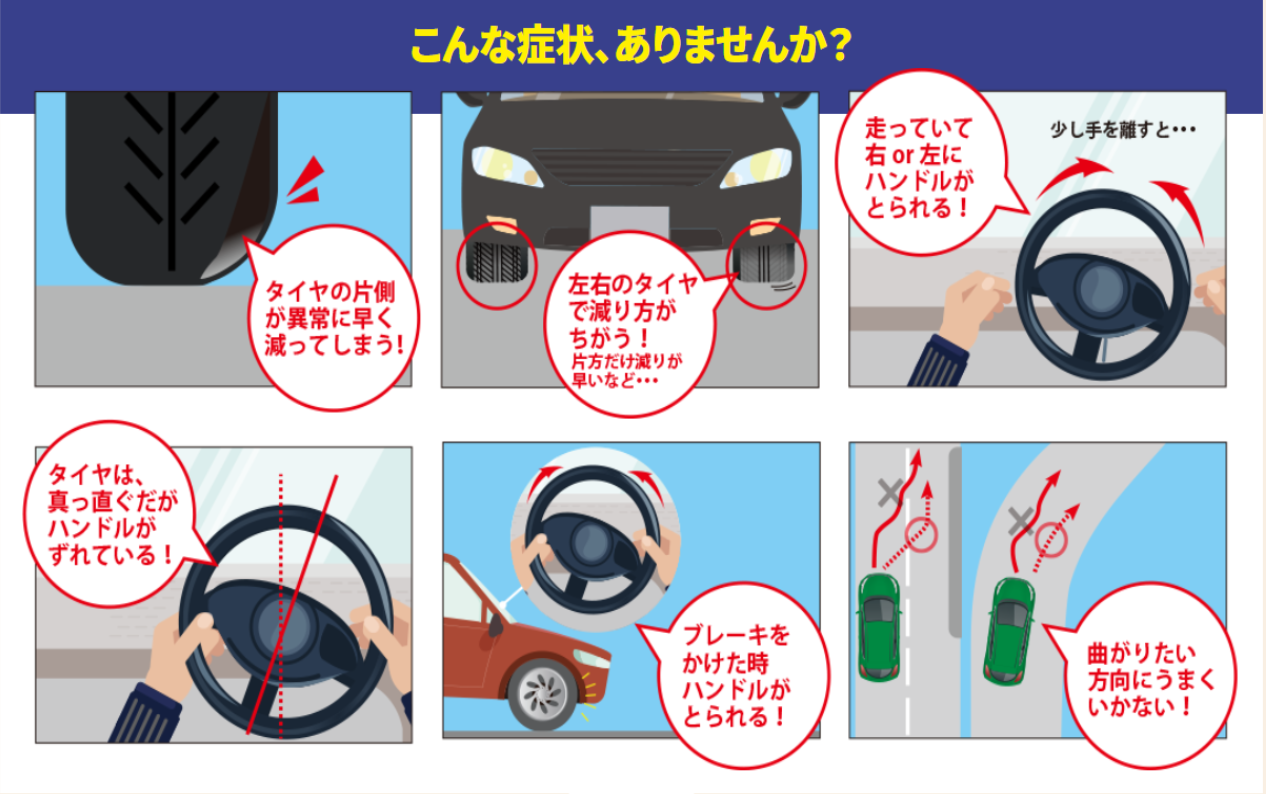 こんな症状、ありませんか？

タイヤの片側が異常に早く減ってしまう！

左右のタイヤで減り方がちがう！
片方だけ減りが早いなど・・・

走っていて右 or 左にハンドルがとられる！

少し手を離すと・・・

タイヤは、真っ直ぐだがハンドルがずれている！

ブレーキをかけた時ハンドルがとられる！

曲がりたい方向にうまくいかない！