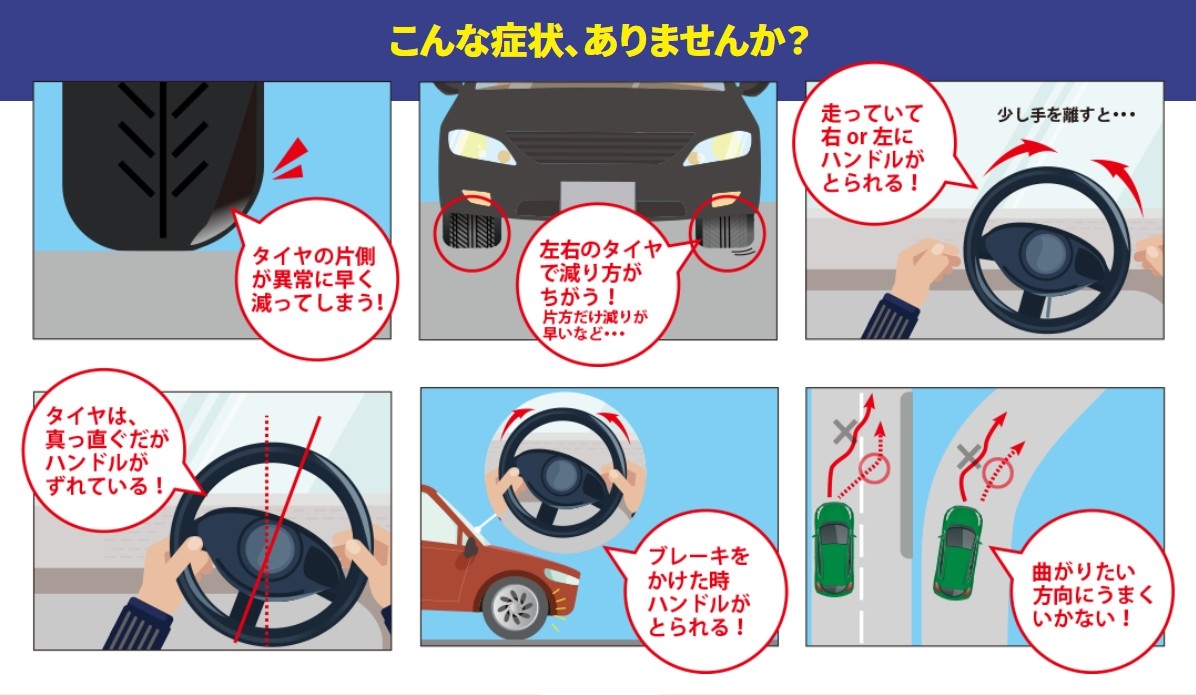 こんな症状、ありませんか?

タイヤの片側が異常に早く減ってしまう!

左右のタイヤで減り方がちがう!
片方だけ減りが早いなど･･･

走っていて右 or 左にハンドルがとられる!

少し手を離すと･･･

タイヤは、真っ直ぐだがハンドルがずれている!

ブレーキをかけた時ハンドルがとられる!

曲がりたい方向にうまくいかない!