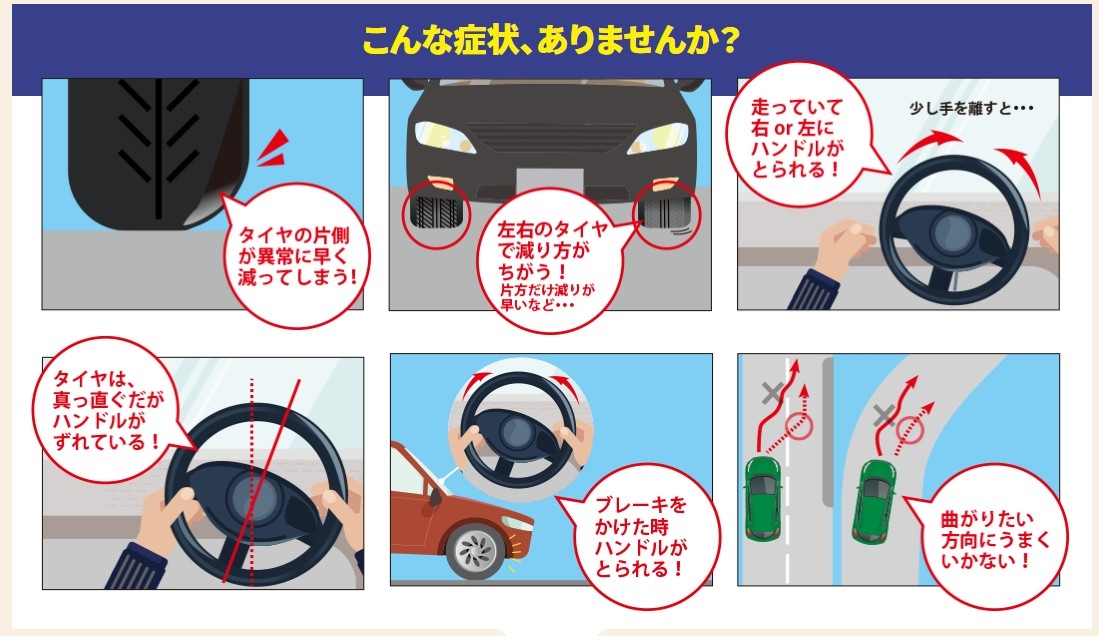 こんな症状、ありませんか?

タイヤの片側が異常に早く減ってしまう!

左右のタイヤで減り方がちがう!
片方だけ減りが早いなど・・・

走っていて右 or 左にハンドルがとられる!

少し手を離すと・・・

タイヤは、真っ直ぐだがハンドルがずれている!

ブレーキをかけた時ハンドルがとられる!

曲がりたい方向にうまくいかない!