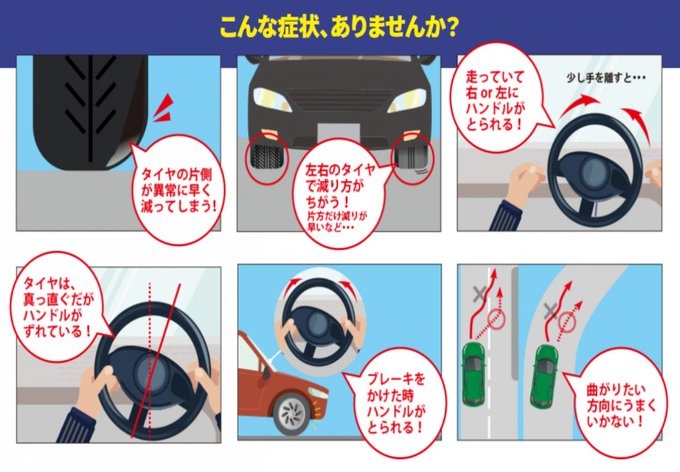 こんな症状、ありませんか?

タイヤの片側が異常に早く減ってしまう!

左右のタイヤで減り方がちがう!
片方だけ減りが早いなど・・・

走っていて右 or 左にハンドルがとられる!

少し手を離すと・・・

タイヤは、真っ直ぐだがハンドルがずれている!

ブレーキをかけた時ハンドルがとられる!

曲がりたい方向にうまくいかない!