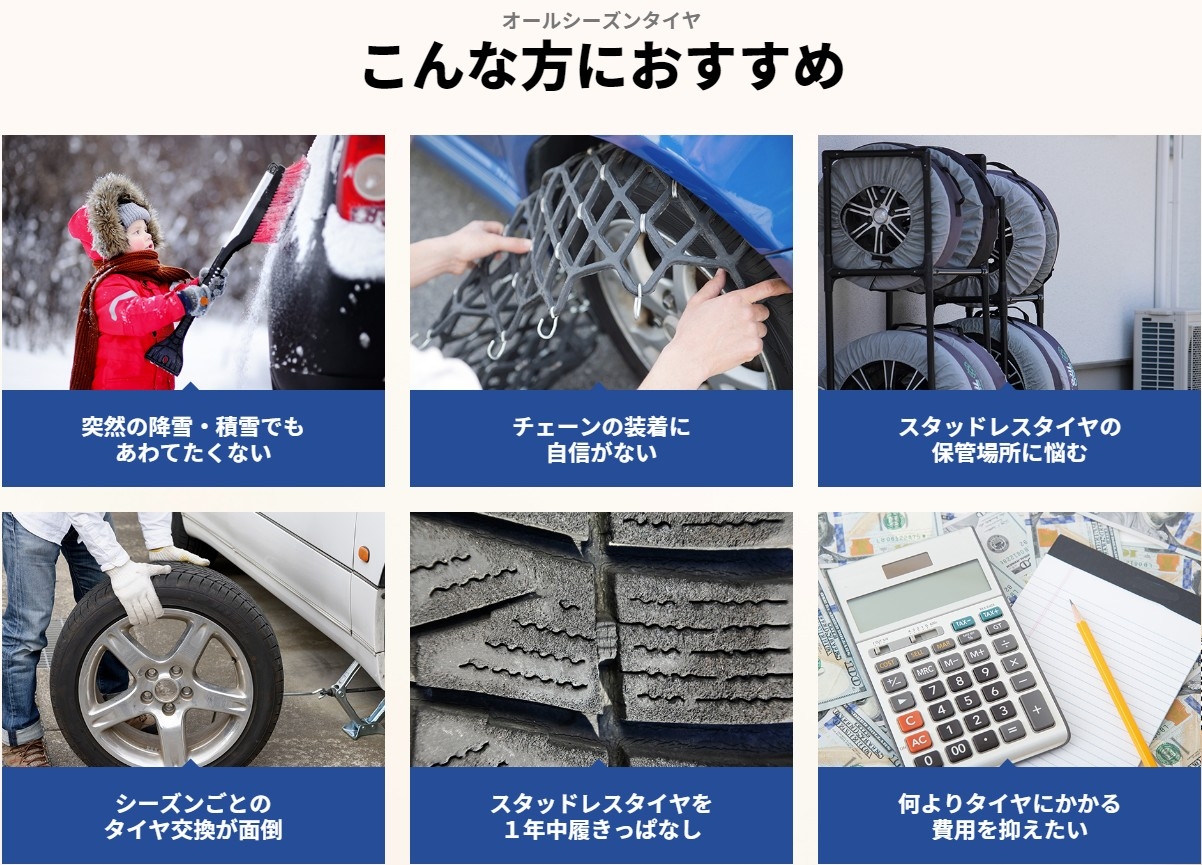 オールシーズンタイヤ
こんな方におすすめ

突然の降雪・積雪でも
あわてたくない

チェーンの装着に
自信がない

スタッドレスタイヤの
保管場所に悩む

シーズンごとの
タイヤ交換が面倒

スタッドレスタイヤを
１年中履きっぱなし

何よりタイヤにかかる
費用を抑えたい